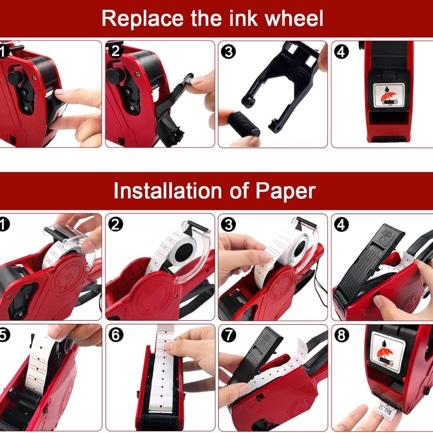 Replace the ink wheel

1

2

3

4

Installation of Paper

1

2

3

4

5

6

7

8