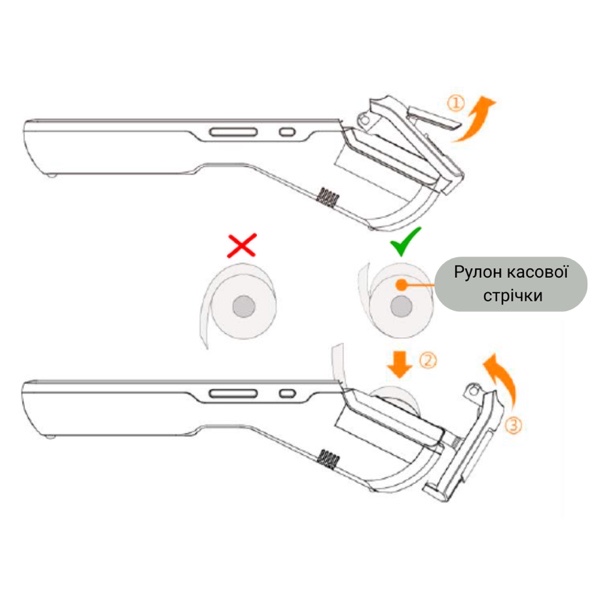 ①

Рулон касової стрічки

②

③